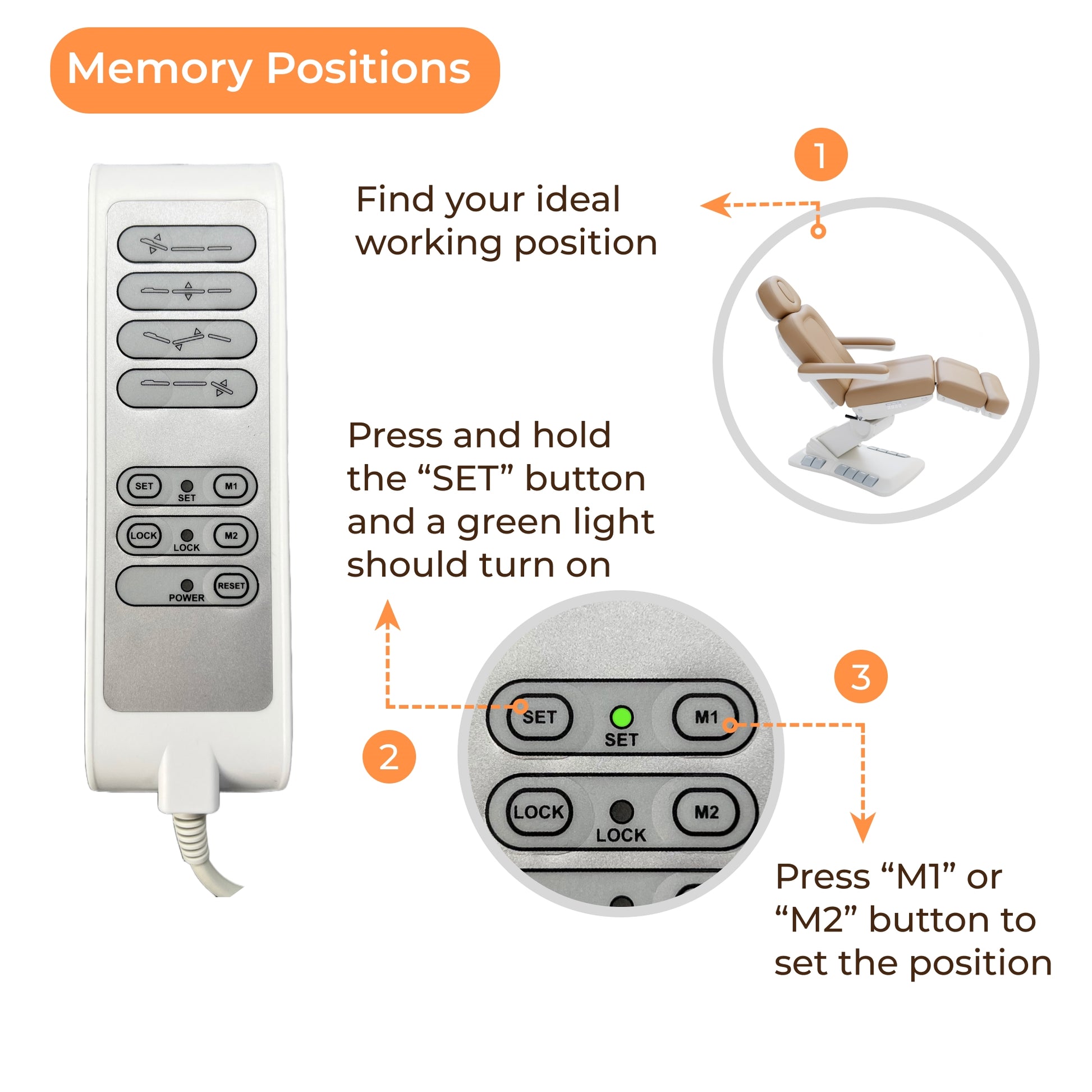 Memory Positions

SET

SET

M1

LOCK

LOCK

M2

POWER

RESET

1

Find your ideal working position

Press and hold the “SET” button and a green light should turn on

2

SET

SET

M1

LOCK

LOCK

M2

3

Press “M1” or “M2” button to set the position