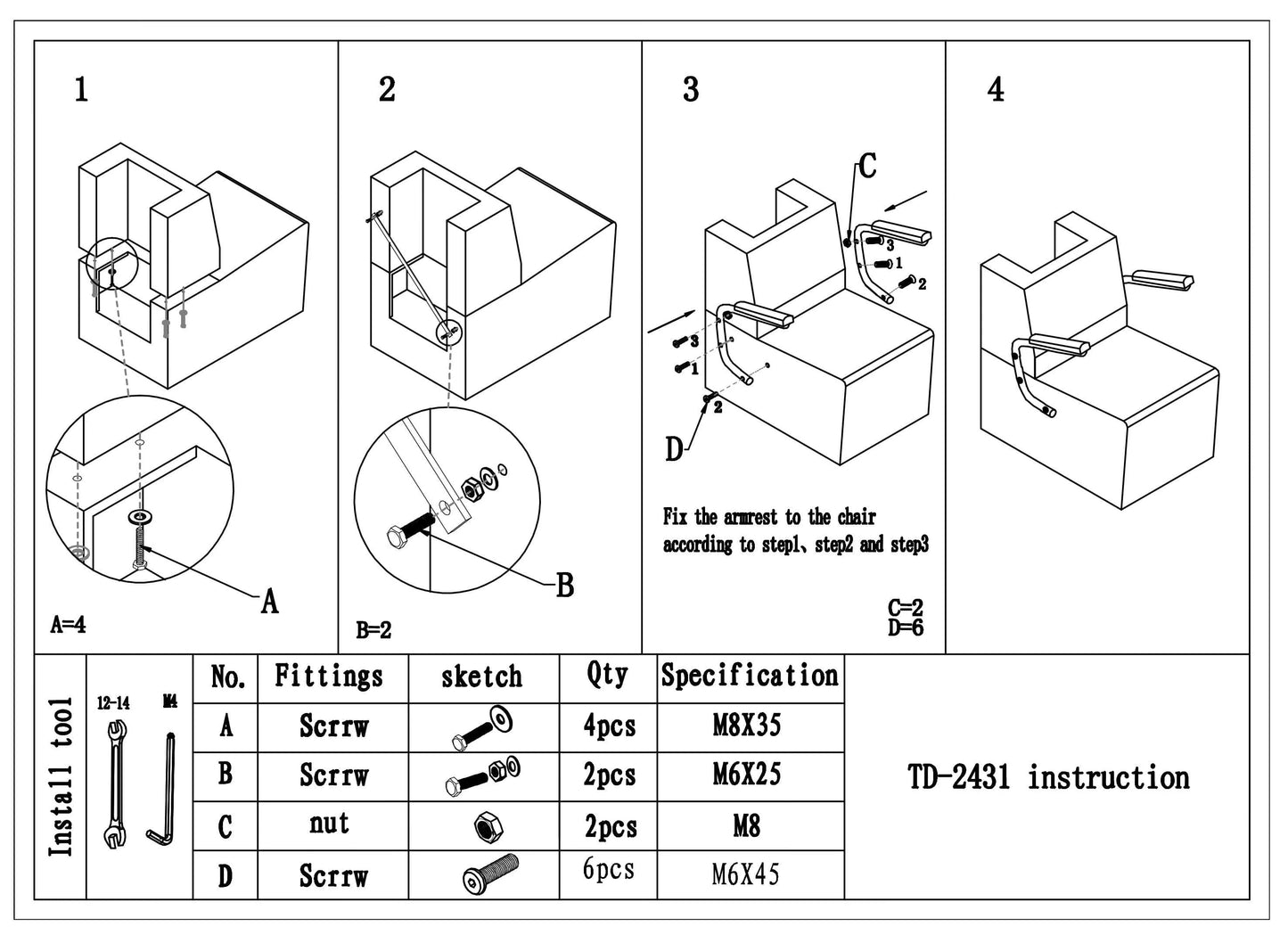 1

A

A=4

2

B

B=2

3

C

3
1
2

3
1
2

D

Fix the armrest to the chair according to step1、step2 and step3

C=2
D=6

4

Install tool

12-14 M4

| No. | Fittings | sketch | Qty | Specification |
|---|---|---|---|---|
| A | Scrrw | | 4pcs | M8X35 |
| B | Scrrw | | 2pcs | M6X25 |
| C | nut | | 2pcs | M8 |
| D | Scrrw | | 6pcs | M6X45 |

TD-2431 instruction